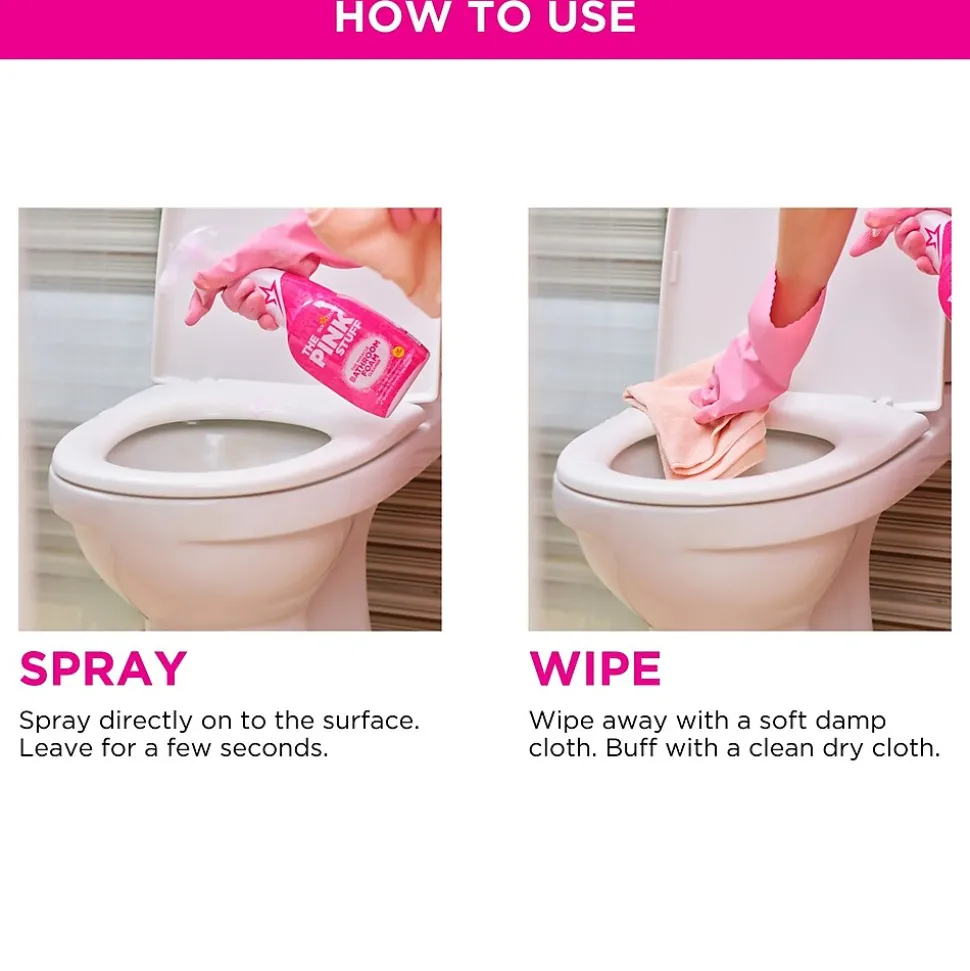 HOW TO USE

THE PINK STUFF
BATHROOM FOAM

SPRAY

Spray directly on to the surface. Leave for a few seconds.

WIPE

Wipe away with a soft damp cloth. Buff with a clean dry cloth.