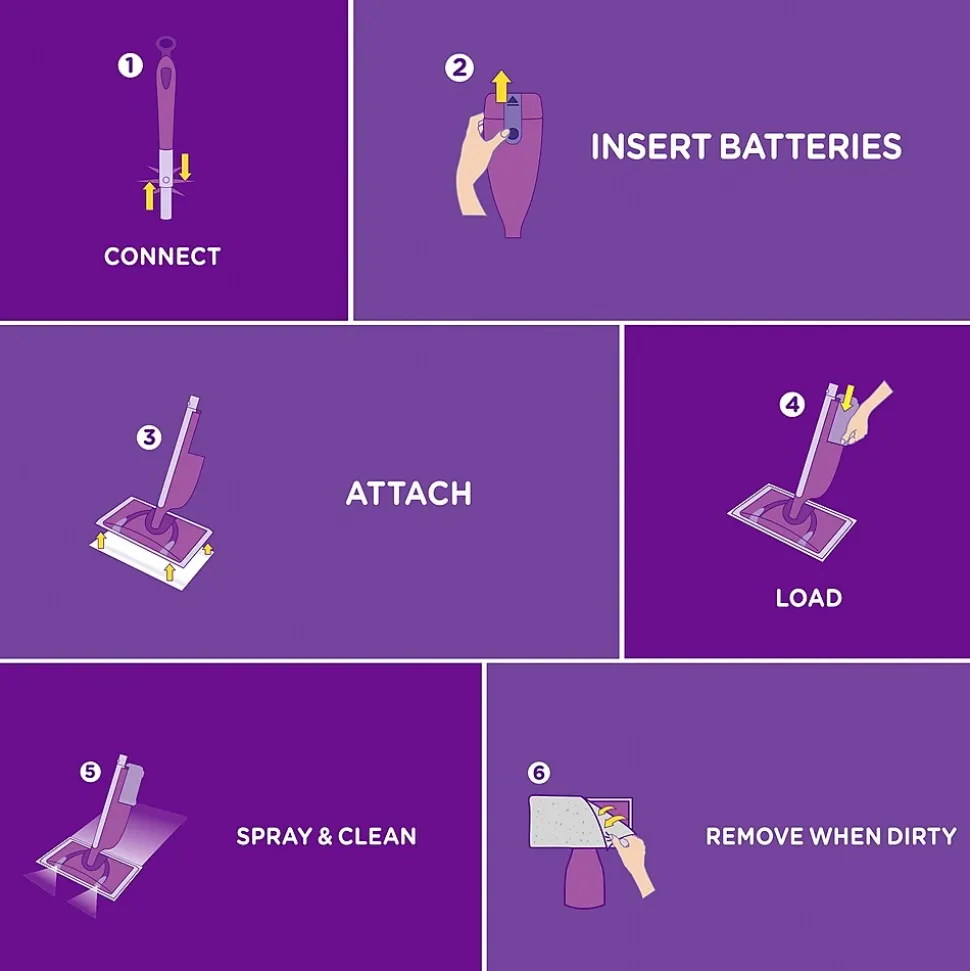 1
CONNECT

2
INSERT BATTERIES

3
ATTACH

4
LOAD

5
SPRAY & CLEAN

6
REMOVE WHEN DIRTY