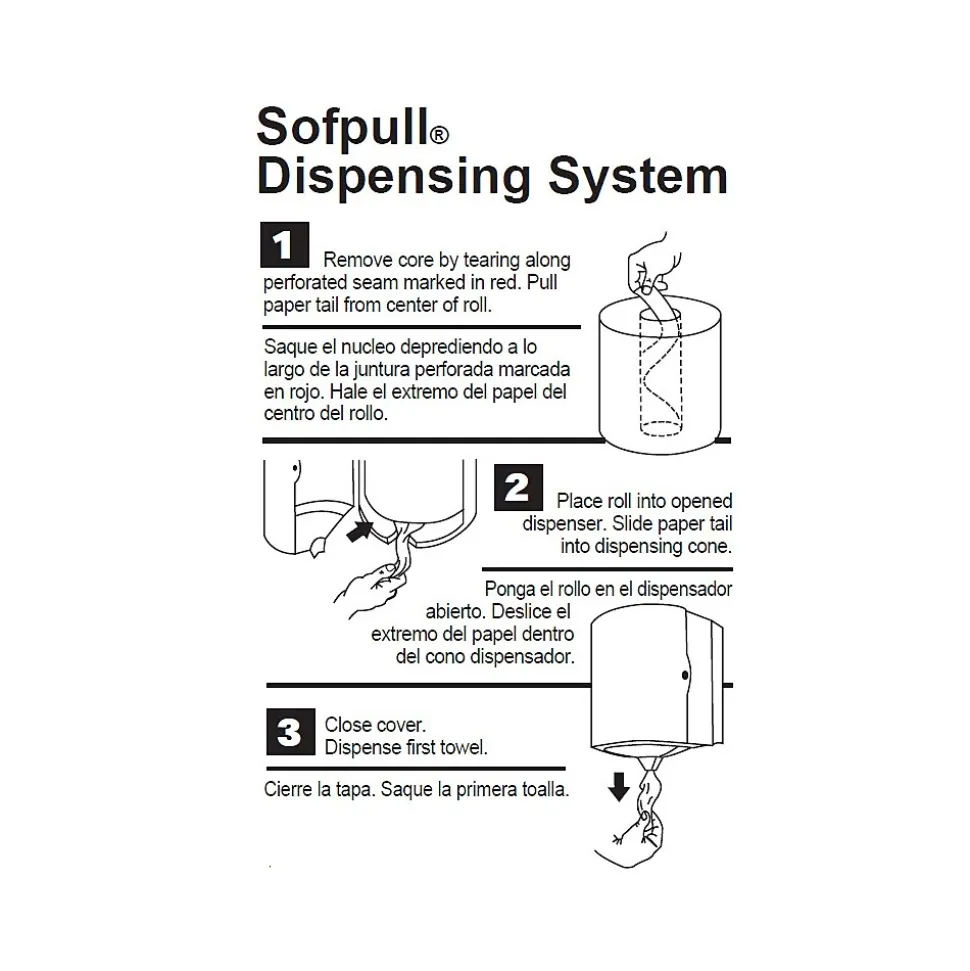 Sofpull®
Dispensing System

1 Remove core by tearing along perforated seam marked in red. Pull paper tail from center of roll.

Saque el nucleo deprediendo a lo largo de la juntura perforada marcada en rojo. Hale el extremo del papel del centro del rollo.

2 Place roll into opened dispenser. Slide paper tail into dispensing cone.

Ponga el rollo en el dispensador abierto. Deslice el extremo del papel dentro del cono dispensador.

3 Close cover.
Dispense first towel.

Cierre la tapa. Saque la primera toalla.