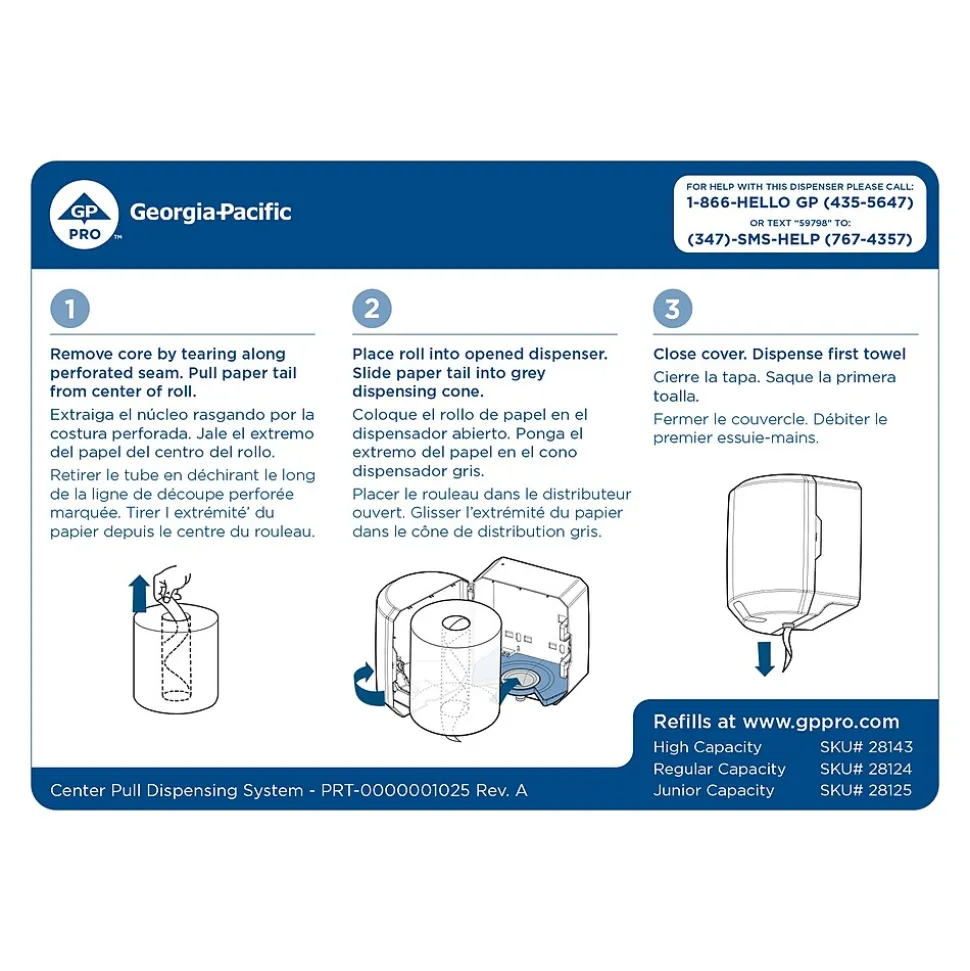 GP PRO™ Georgia-Pacific

FOR HELP WITH THIS DISPENSER PLEASE CALL:
1-866-HELLO GP (435-5647)
OR TEXT "59798" TO:
(347)-SMS-HELP (767-4357)

1

Remove core by tearing along perforated seam. Pull paper tail from center of roll.

Extraiga el núcleo rasgando por la costura perforada. Jale el extremo del papel del centro del rollo.

Retirer le tube en déchirant le long de la ligne de découpe perforée marquée. Tirer l extrémité' du papier depuis le centre du rouleau.

2

Place roll into opened dispenser. Slide paper tail into grey dispensing cone.

Coloque el rollo de papel en el dispensador abierto. Ponga el extremo del papel en el cono dispensador gris.

Placer le rouleau dans le distributeur ouvert. Glisser l'extrémité du papier dans le cône de distribution gris.

3

Close cover. Dispense first towel

Cierre la tapa. Saque la primera toalla.

Fermer le couvercle. Débiter le premier essuie-mains.

Refills at www.gppro.com

| High Capacity | SKU# 28143 |
|---|---|
| Regular Capacity | SKU# 28124 |
| Junior Capacity | SKU# 28125 |

Center Pull Dispensing System - PRT-0000001025 Rev. A