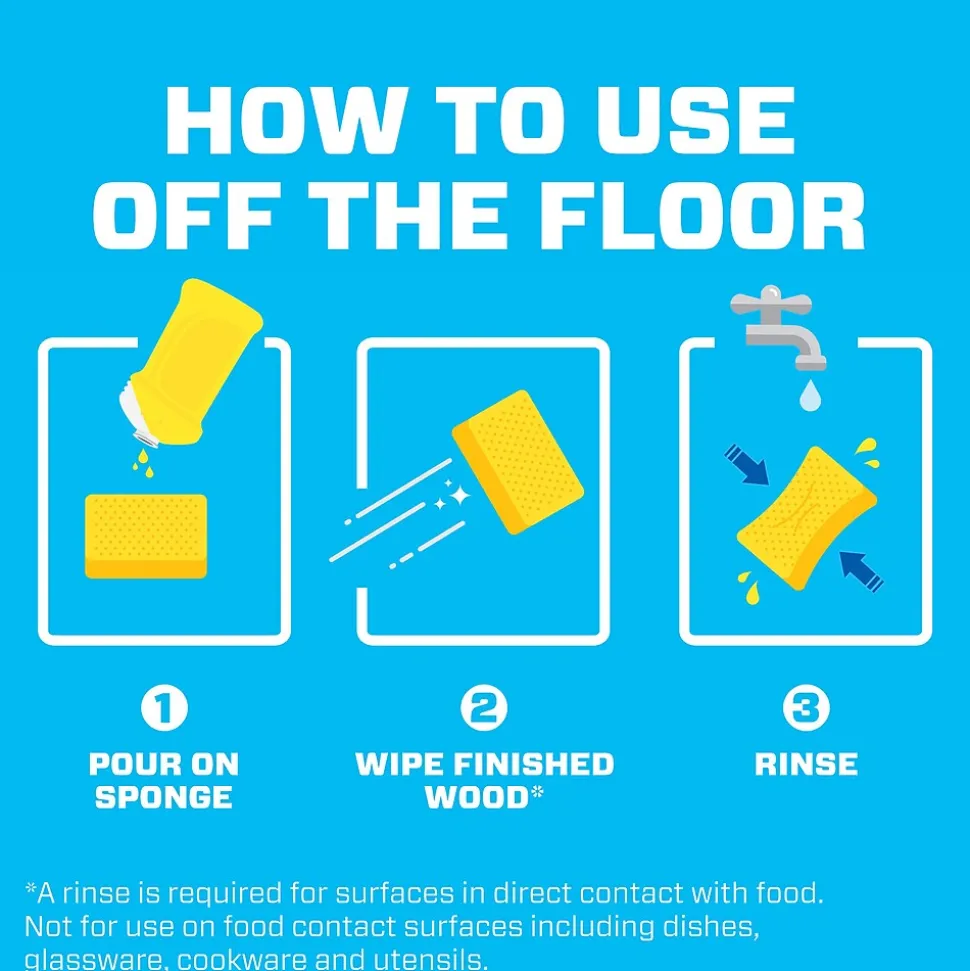 HOW TO USE OFF THE FLOOR

1
POUR ON SPONGE

2
WIPE FINISHED WOOD*

3
RINSE

*A rinse is required for surfaces in direct contact with food. Not for use on food contact surfaces including dishes, glassware, cookware and utensils.