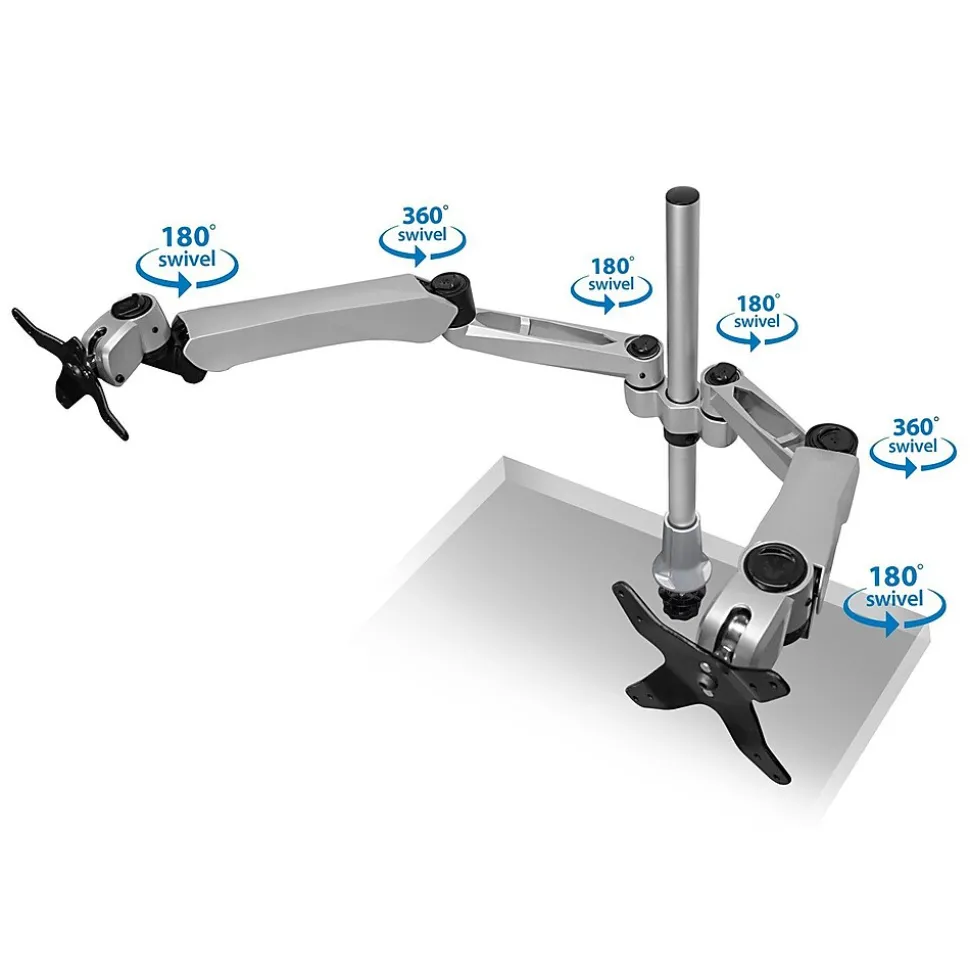 180° swivel

360° swivel

180° swivel

180° swivel

360° swivel

180° swivel