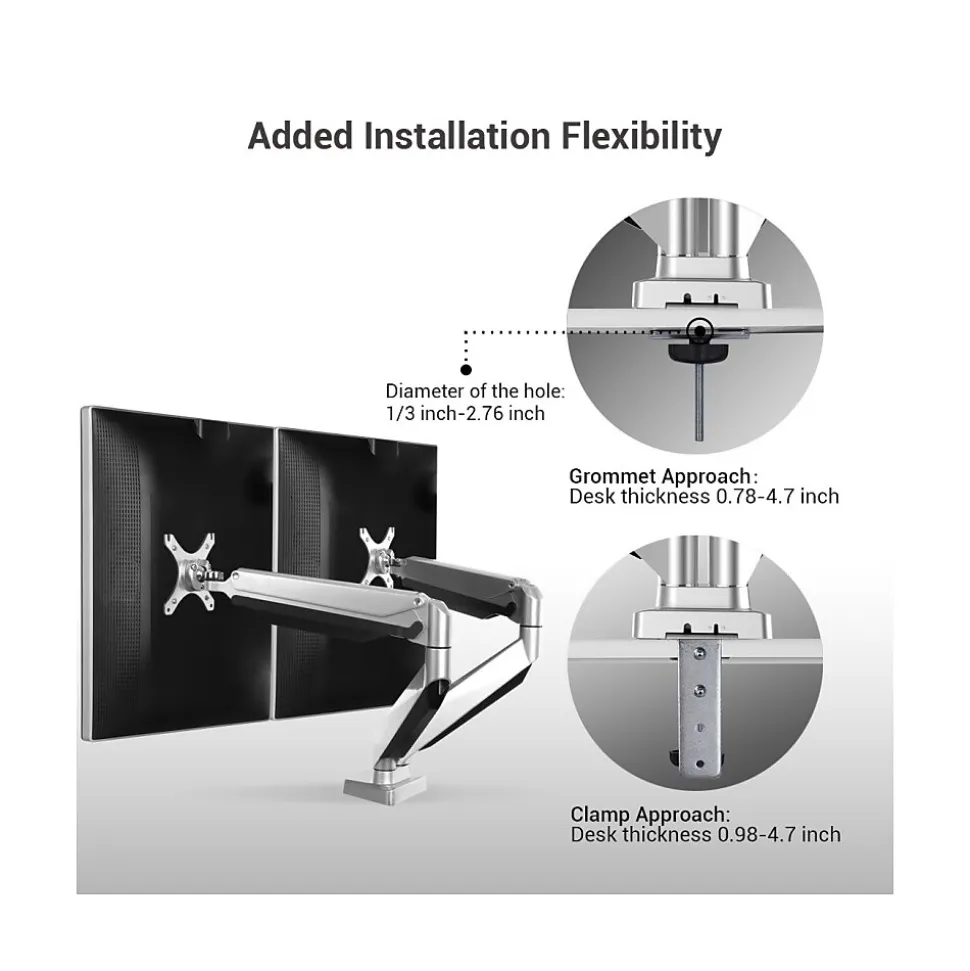 Added Installation Flexibility

Diameter of the hole:
1/3 inch-2.76 inch

Grommet Approach:
Desk thickness 0.78-4.7 inch

Clamp Approach:
Desk thickness 0.98-4.7 inch