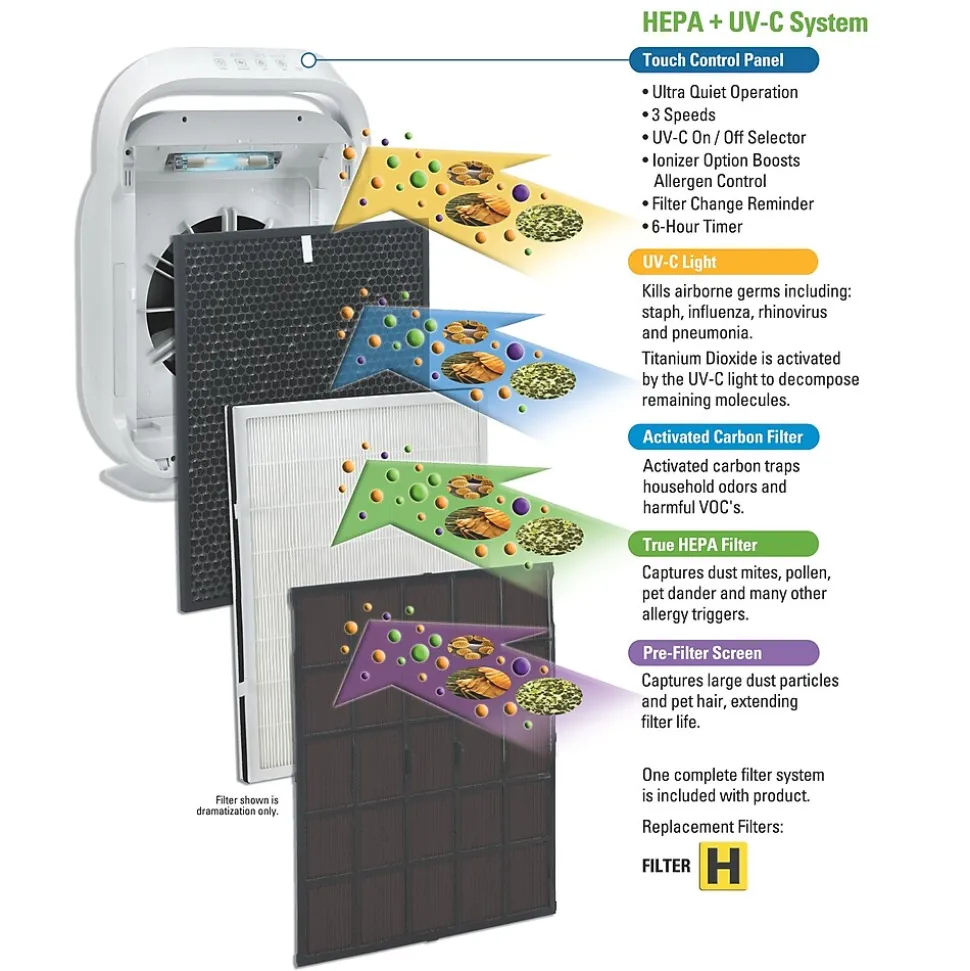 HEPA + UV-C System

Touch Control Panel

• Ultra Quiet Operation
• 3 Speeds
• UV-C On / Off Selector
• Ionizer Option Boosts Allergen Control
• Filter Change Reminder
• 6-Hour Timer

UV-C Light

Kills airborne germs including: staph, influenza, rhinovirus and pneumonia.

Titanium Dioxide is activated by the UV-C light to decompose remaining molecules.

Activated Carbon Filter

Activated carbon traps household odors and harmful VOC's.

True HEPA Filter

Captures dust mites, pollen, pet dander and many other allergy triggers.

Pre-Filter Screen

Captures large dust particles and pet hair, extending filter life.

One complete filter system is included with product.

Replacement Filters:

FILTER H

Filter shown is dramatization only.