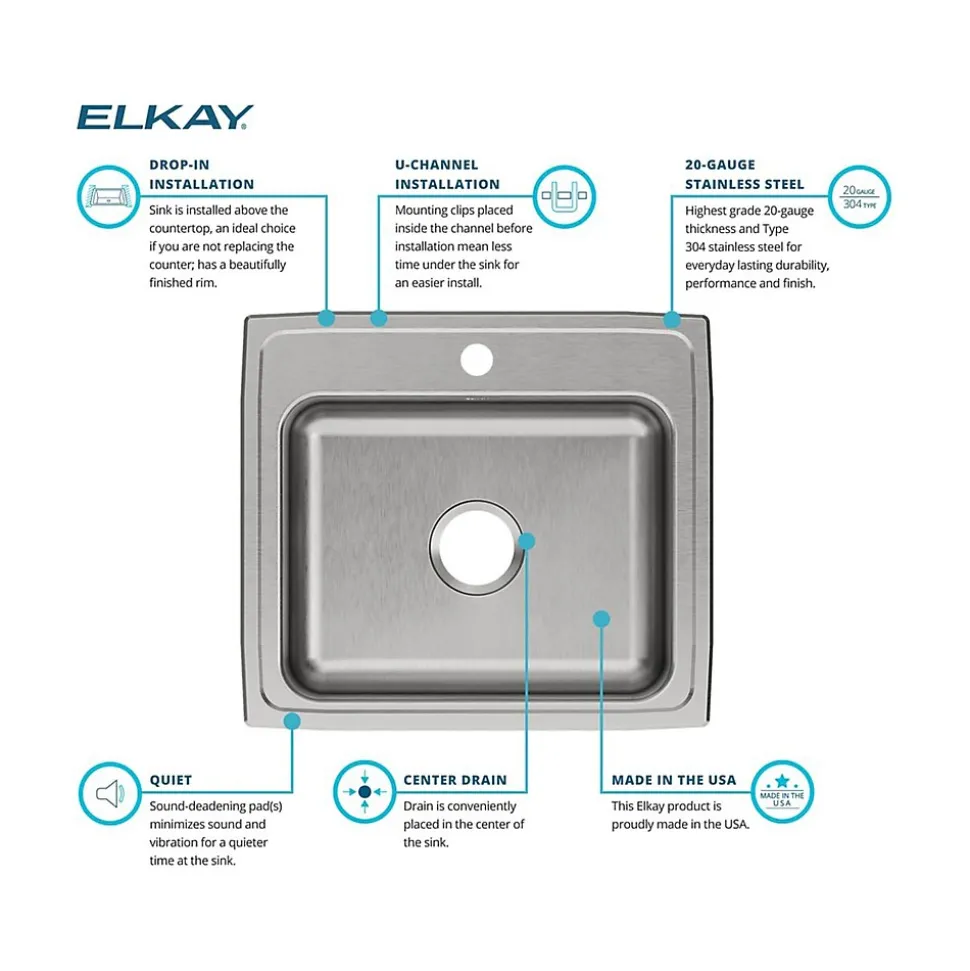 ELKAY

DROP-IN INSTALLATION
Sink is installed above the countertop, an ideal choice if you are not replacing the counter; has a beautifully finished rim.

U-CHANNEL INSTALLATION
Mounting clips placed inside the channel before installation mean less time under the sink for an easier install.

20-GAUGE STAINLESS STEEL
20 GAUGE
304 TYPE
Highest grade 20-gauge thickness and Type 304 stainless steel for everyday lasting durability, performance and finish.

QUIET
Sound-deadening pad(s) minimizes sound and vibration for a quieter time at the sink.

CENTER DRAIN
Drain is conveniently placed in the center of the sink.

MADE IN THE USA
MADE IN THE USA
This Elkay product is proudly made in the USA.