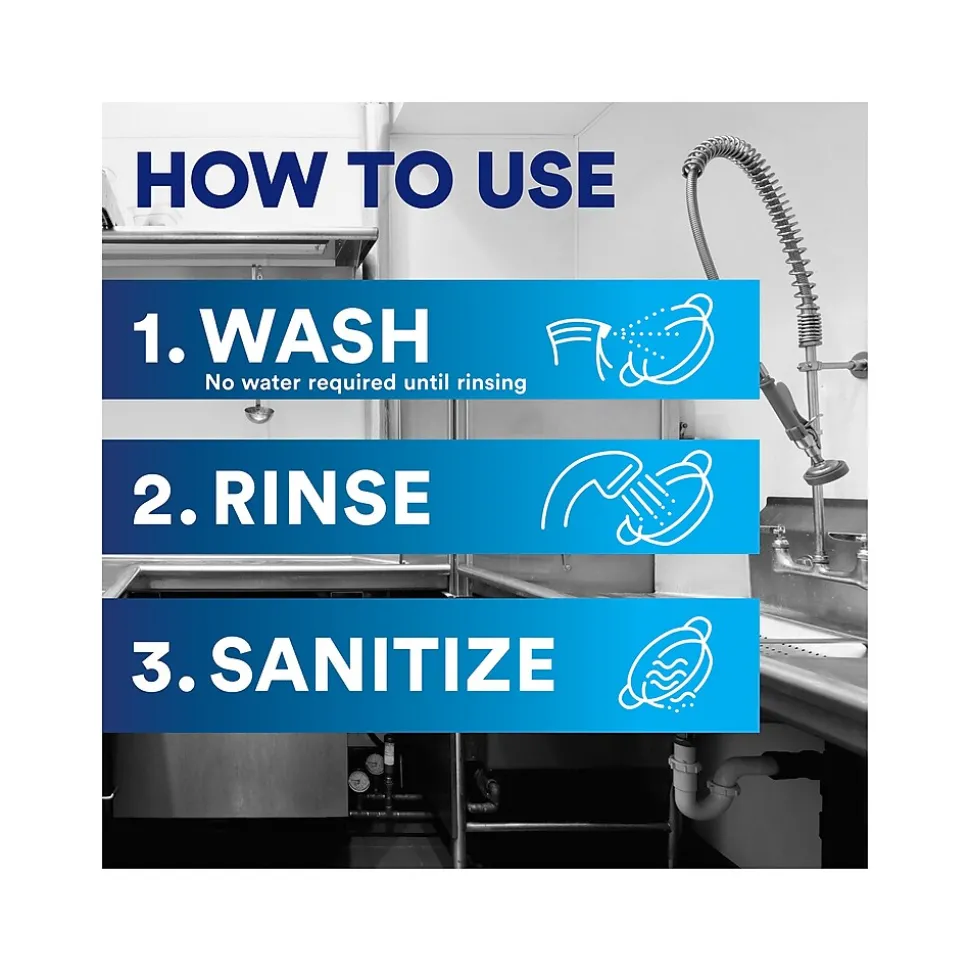 HOW TO USE

1. WASH
No water required until rinsing

2. RINSE

3. SANITIZE