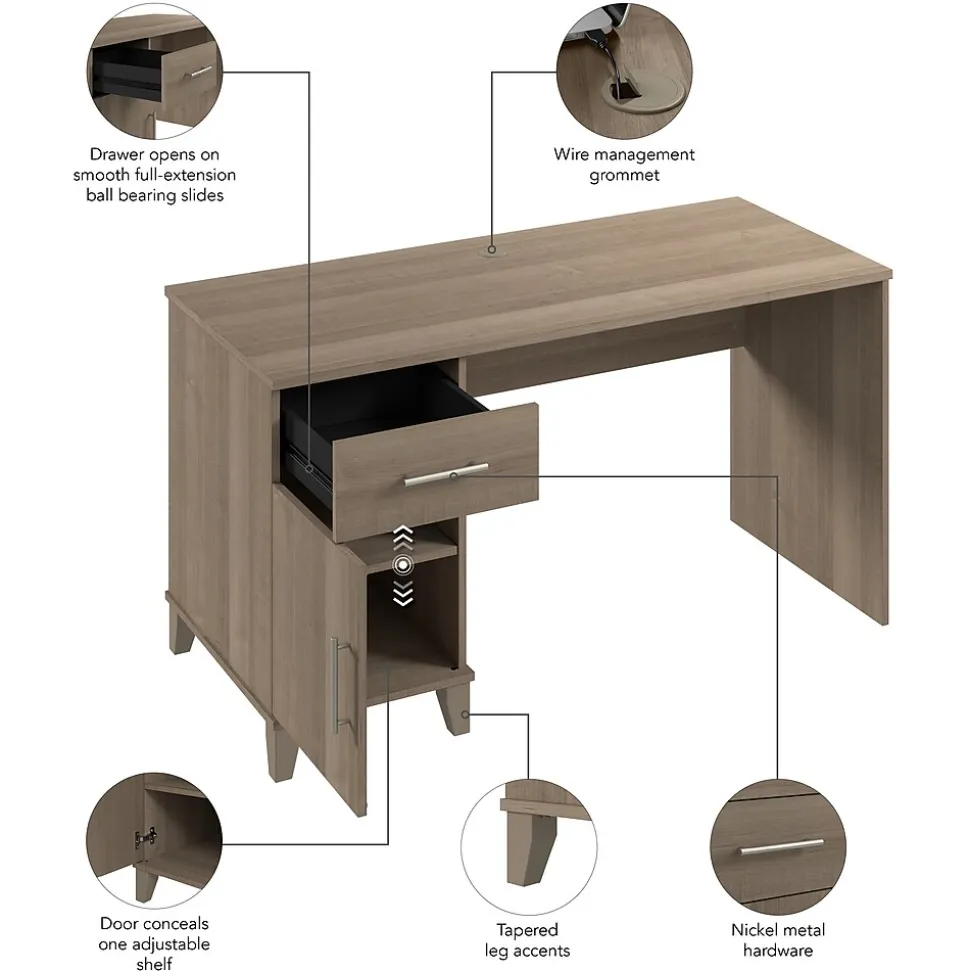 Drawer opens on smooth full-extension ball bearing slides

Wire management grommet

Door conceals one adjustable shelf

Tapered leg accents

Nickel metal hardware