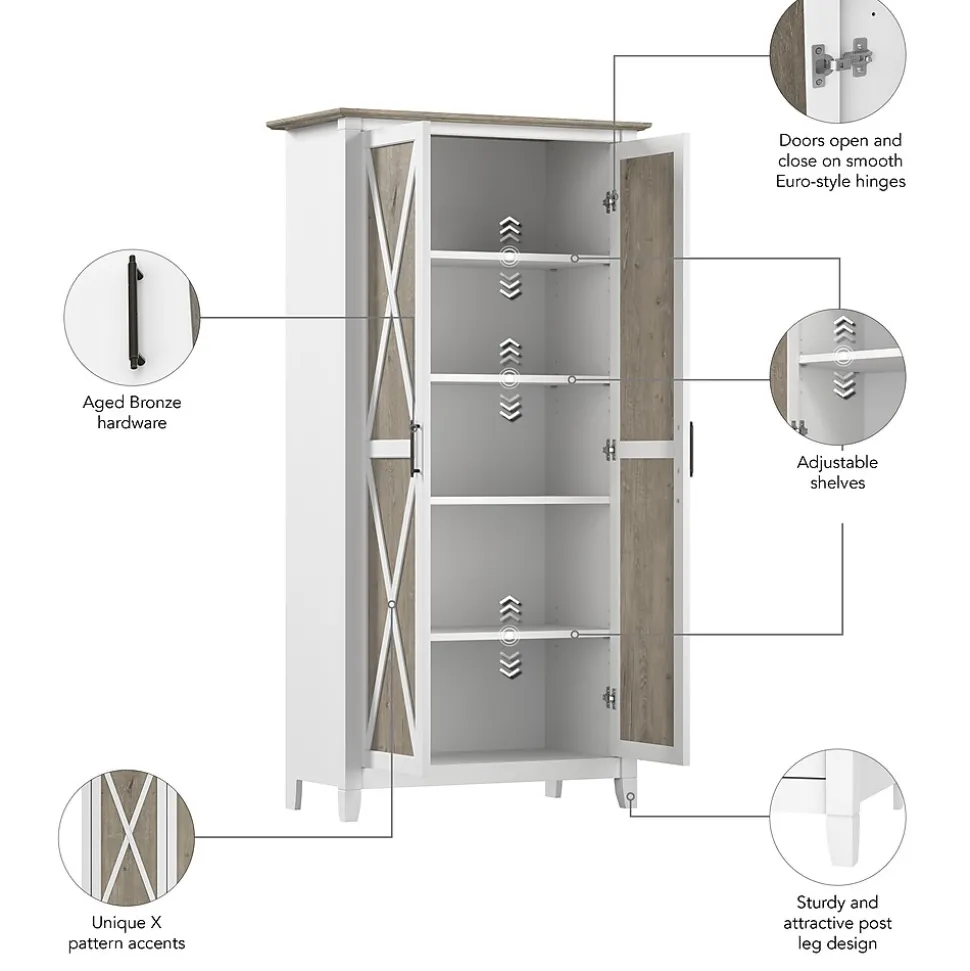 Doors open and close on smooth Euro-style hinges

Aged Bronze hardware

Adjustable shelves

Unique X pattern accents

Sturdy and attractive post leg design