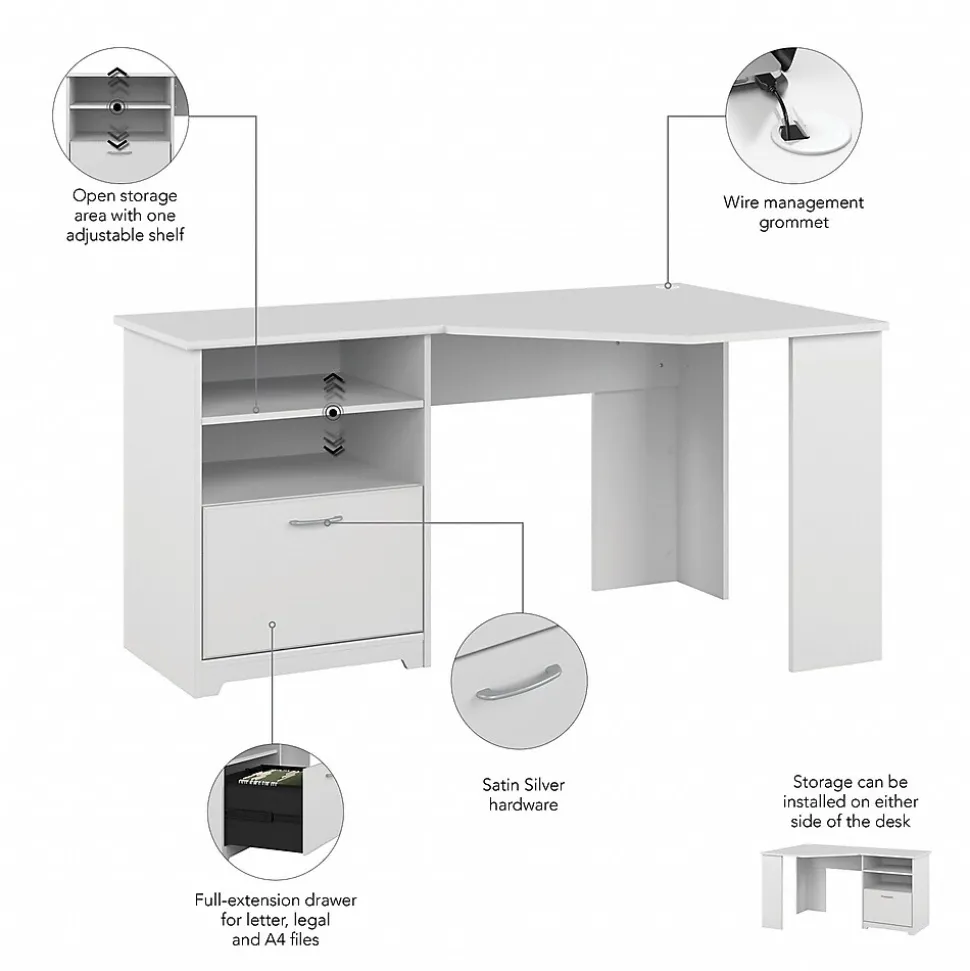 Open storage area with one adjustable shelf

Wire management grommet

Satin Silver hardware

Storage can be installed on either side of the desk

Full-extension drawer for letter, legal and A4 files