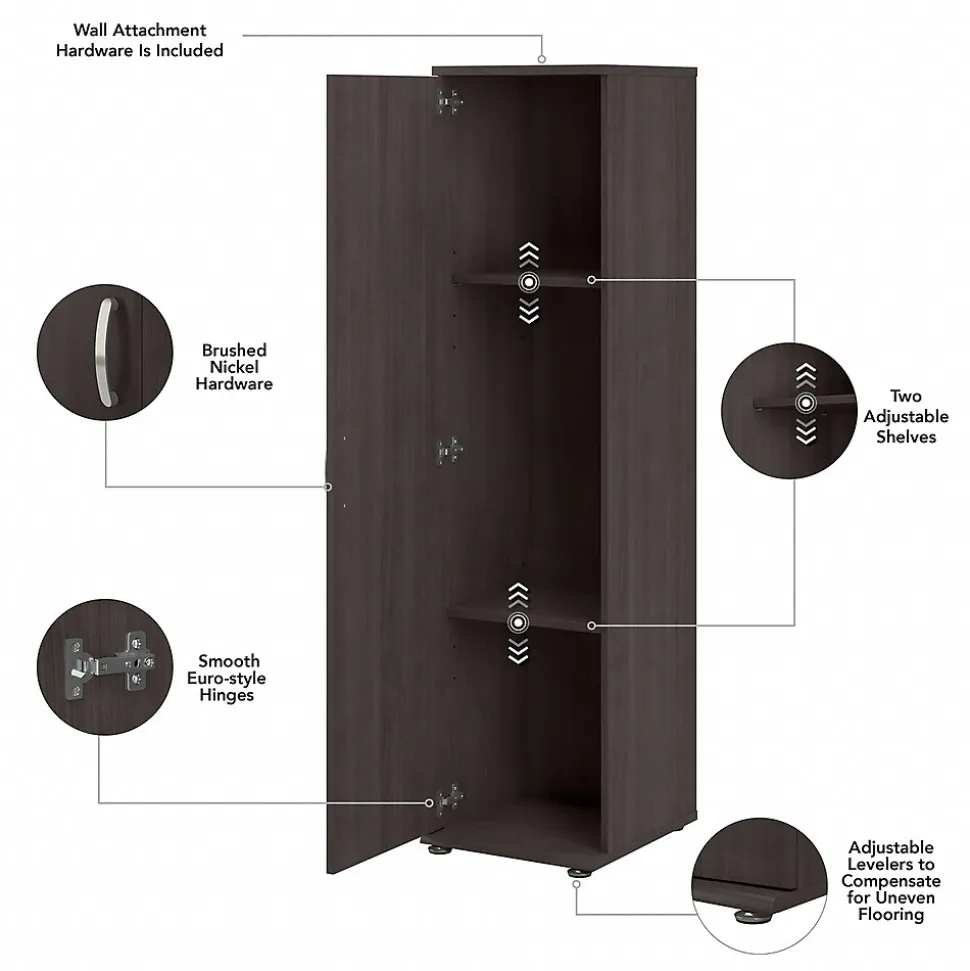 Wall Attachment Hardware Is Included

Brushed Nickel Hardware

Two Adjustable Shelves

Smooth Euro-style Hinges

Adjustable Levelers to Compensate for Uneven Flooring