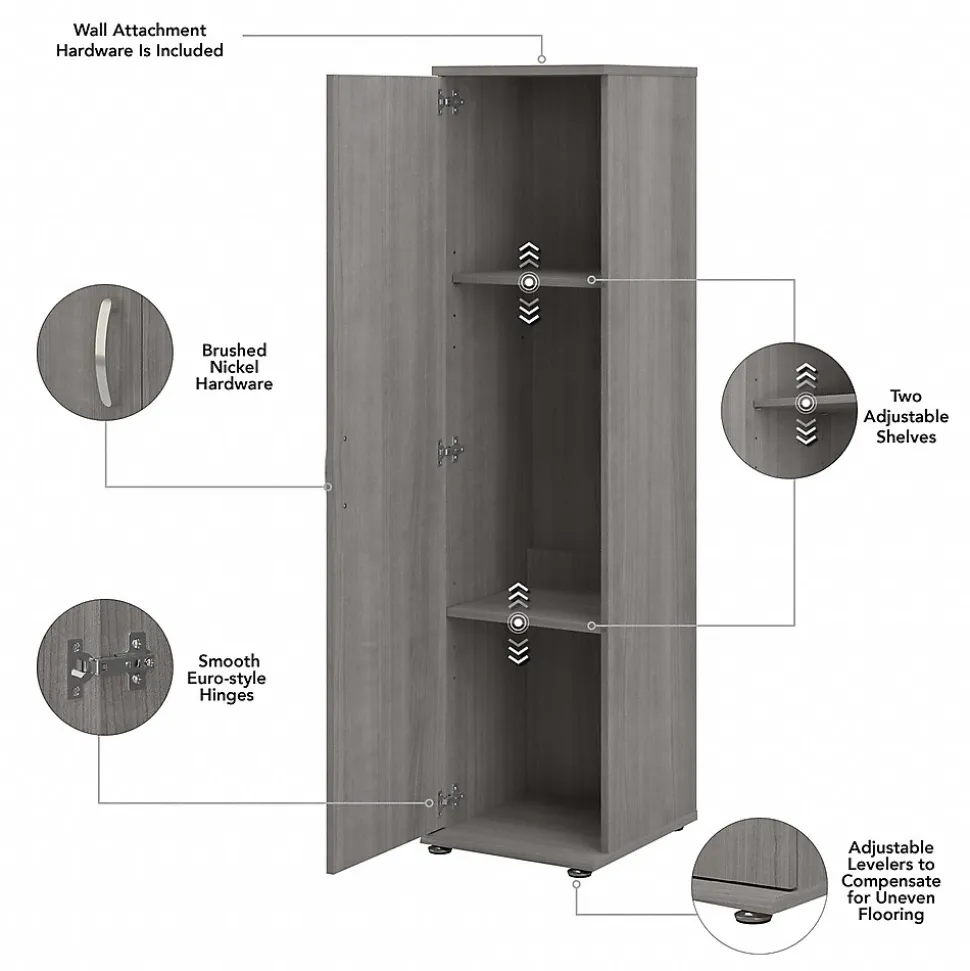 Wall Attachment Hardware Is Included

Brushed Nickel Hardware

Two Adjustable Shelves

Smooth Euro-style Hinges

Adjustable Levelers to Compensate for Uneven Flooring