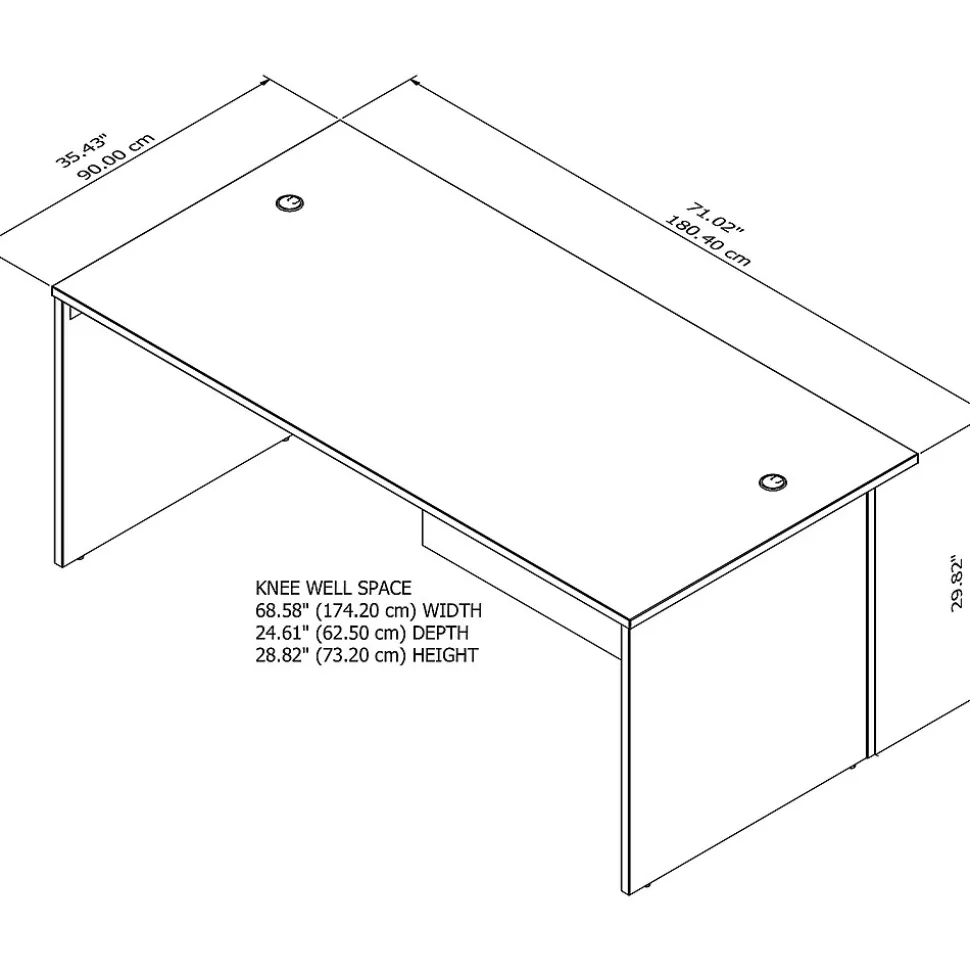 35.43"
90.00 cm

71.02"
180.40 cm

KNEE WELL SPACE
68.58" (174.20 cm) WIDTH
24.61" (62.50 cm) DEPTH
28.82" (73.20 cm) HEIGHT

29.82"