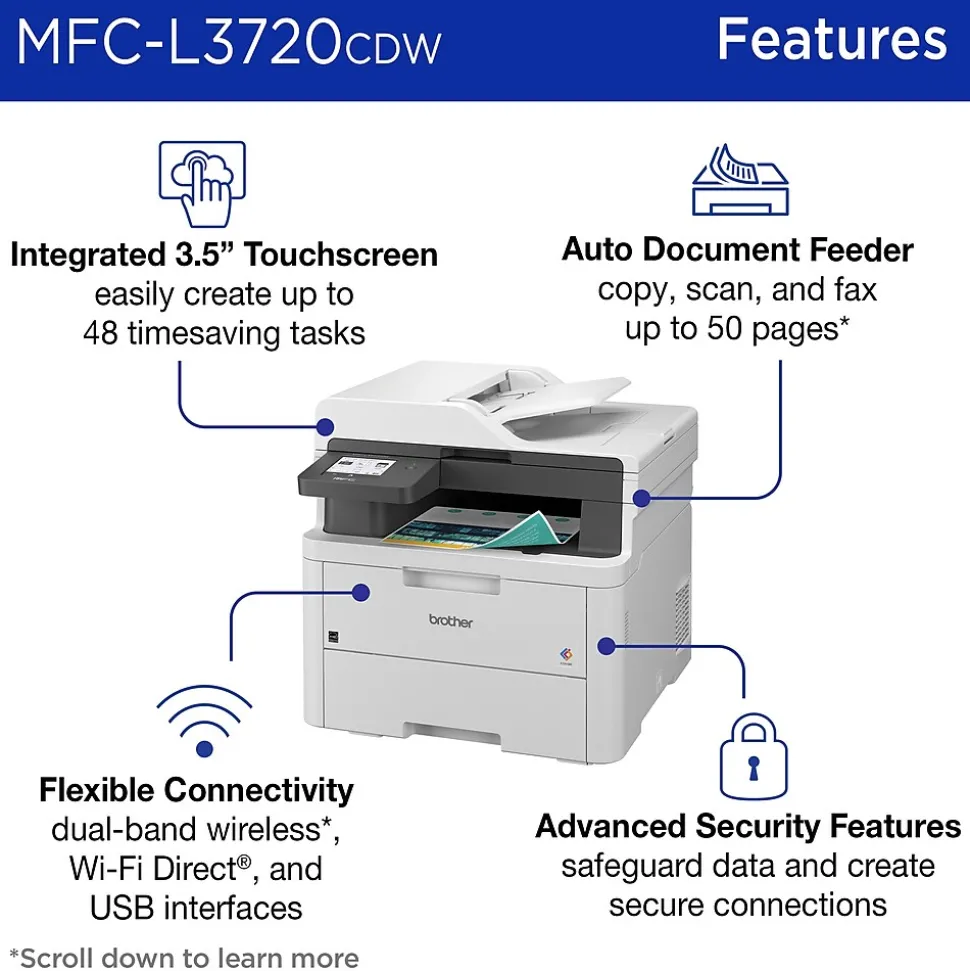 MFC-L3720CDW

Features

Integrated 3.5” Touchscreen
easily create up to 48 timesaving tasks

Auto Document Feeder
copy, scan, and fax up to 50 pages*

brother

Flexible Connectivity
dual-band wireless*, Wi-Fi Direct®, and USB interfaces

Advanced Security Features
safeguard data and create secure connections

*Scroll down to learn more