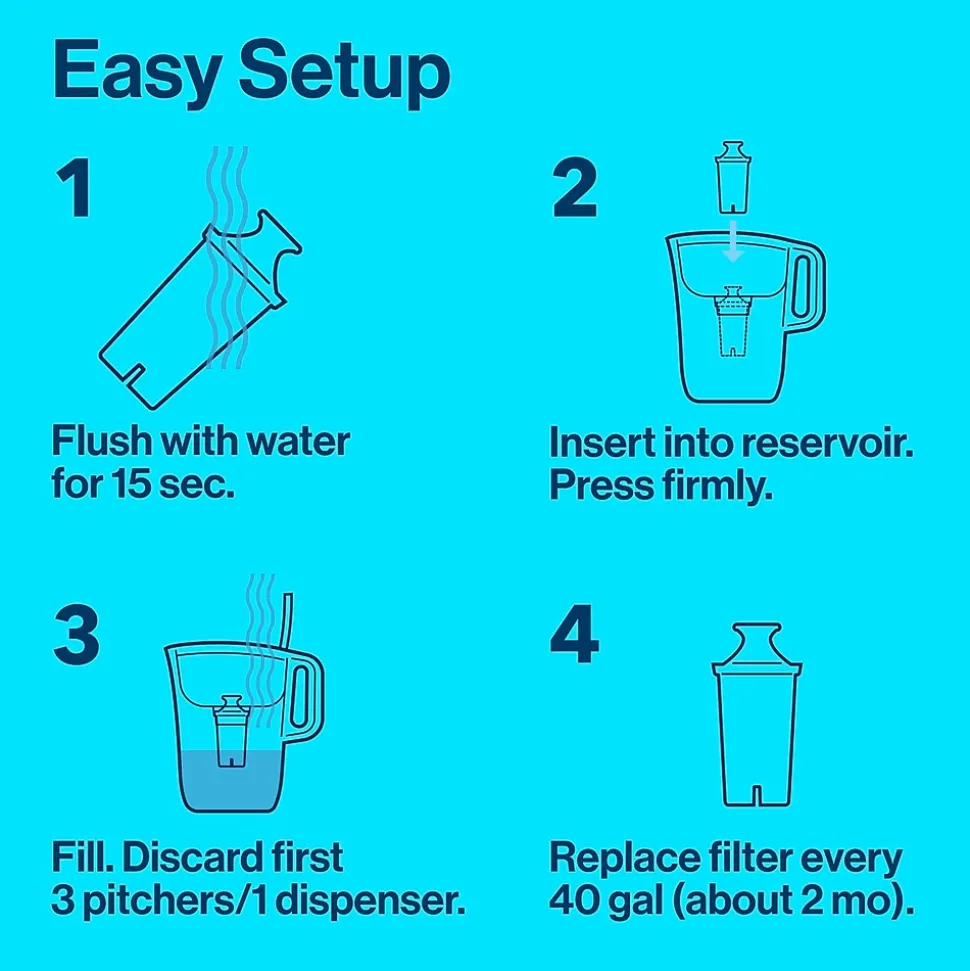 Easy Setup

1

Flush with water for 15 sec.

2

Insert into reservoir. Press firmly.

3

Fill. Discard first 3 pitchers/1 dispenser.

4

Replace filter every 40 gal (about 2 mo).