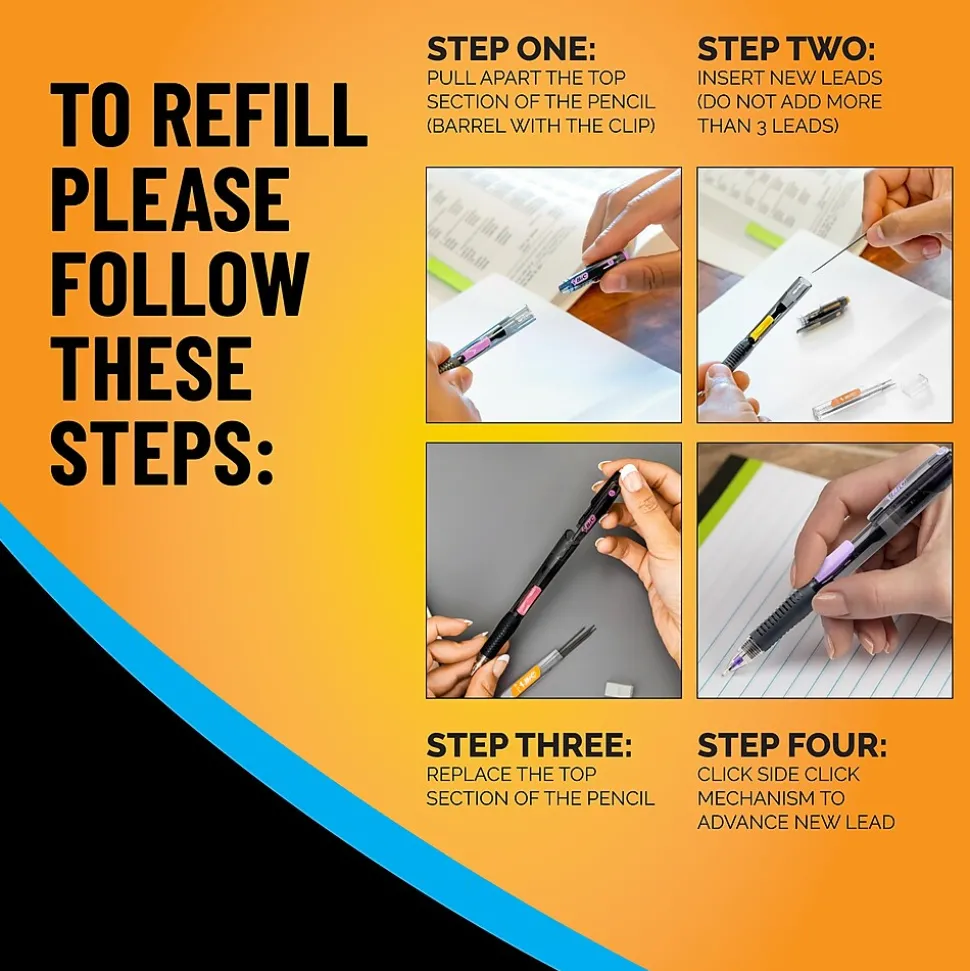 TO REFILL PLEASE FOLLOW THESE STEPS:

STEP ONE:
PULL APART THE TOP SECTION OF THE PENCIL (BARREL WITH THE CLIP)

STEP TWO:
INSERT NEW LEADS (DO NOT ADD MORE THAN 3 LEADS)

STEP THREE:
REPLACE THE TOP SECTION OF THE PENCIL

STEP FOUR:
CLICK SIDE CLICK MECHANISM TO ADVANCE NEW LEAD